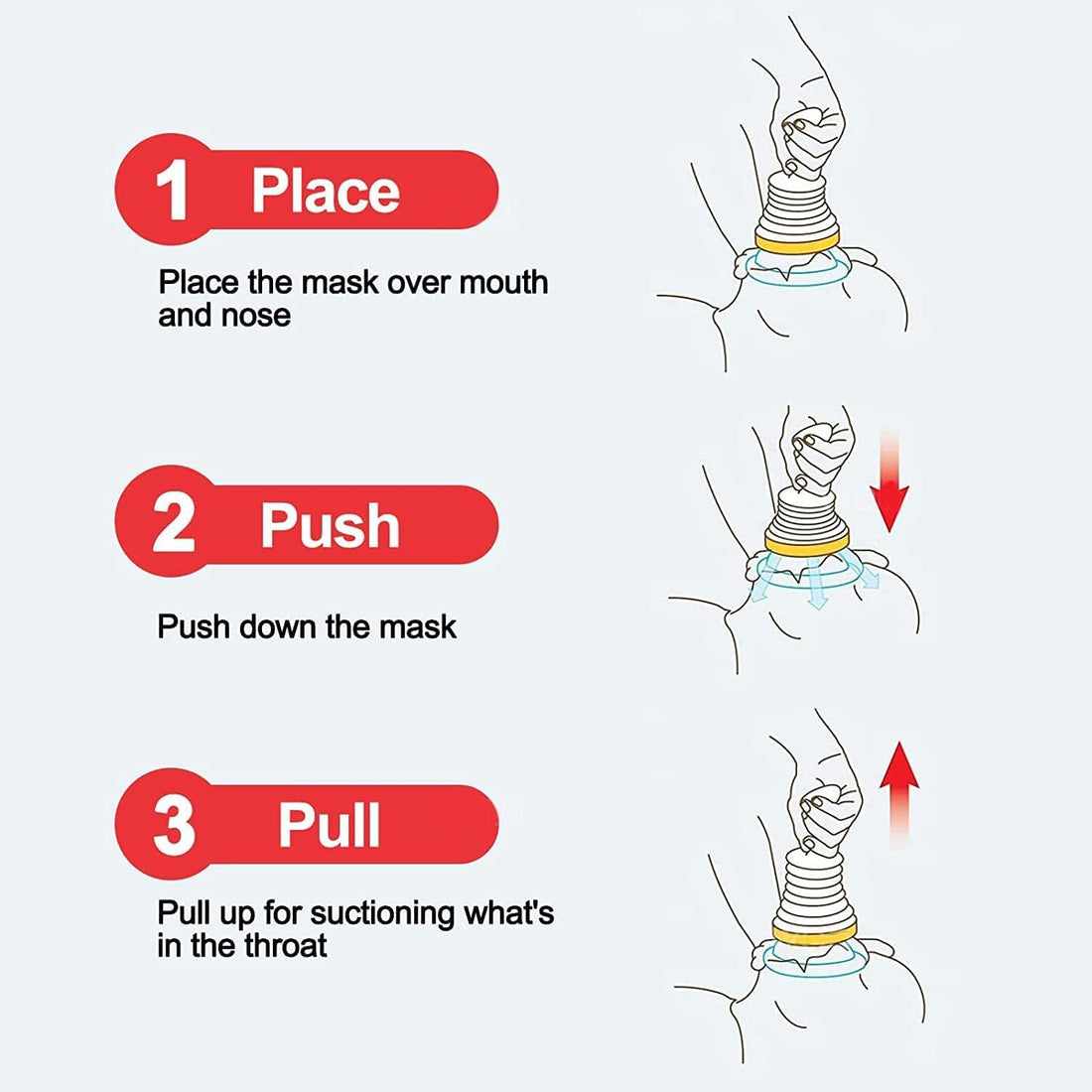 1 Place

Place the mask over mouth and nose

2 Push

Push down the mask

3 Pull

Pull up for suctioning what's in the throat